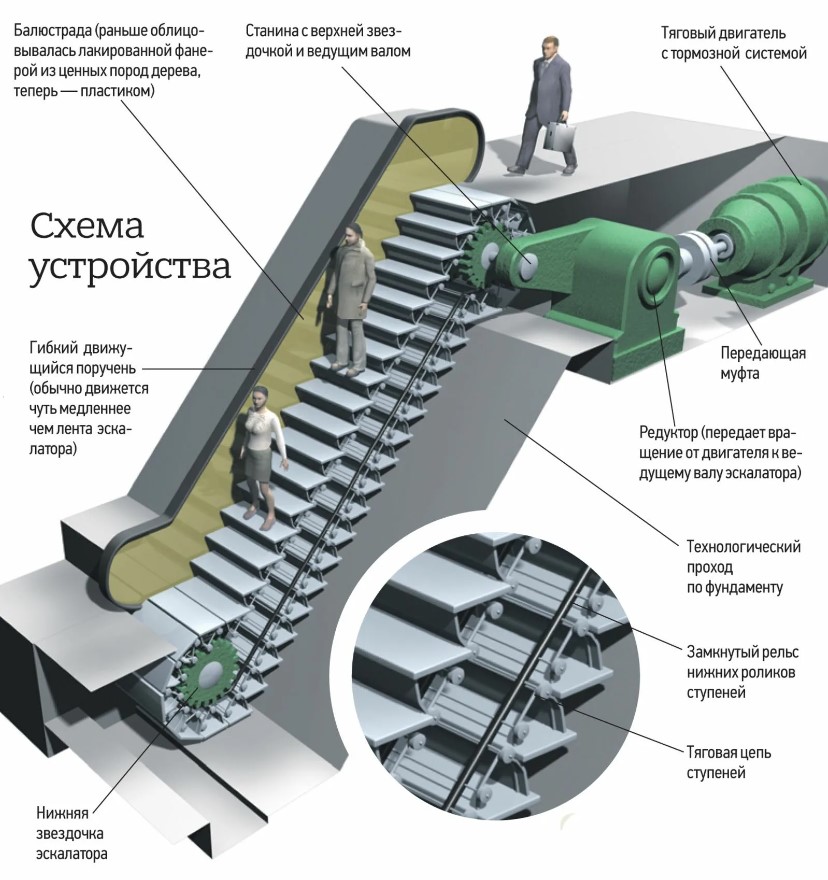 Балюстрада (раньше облицовывалась лакированной фанерой из ценных пород дерева, теперь — пластиком)

Станина с верхней звездочкой и ведущим валом

Тяговый двигатель с тормозной системой

Схема устройства

Гибкий движущийся поручень (обычно движется чуть медленнее чем лента эскалатора)

Передающая муфта

Редуктор (передает вращение от двигателя к ведущему валу эскалатора)

Технологический проход по фундаменту

Замкнутый рельс нижних роликов ступеней

Тяговая цепь ступеней

Нижняя звездочка эскалатора